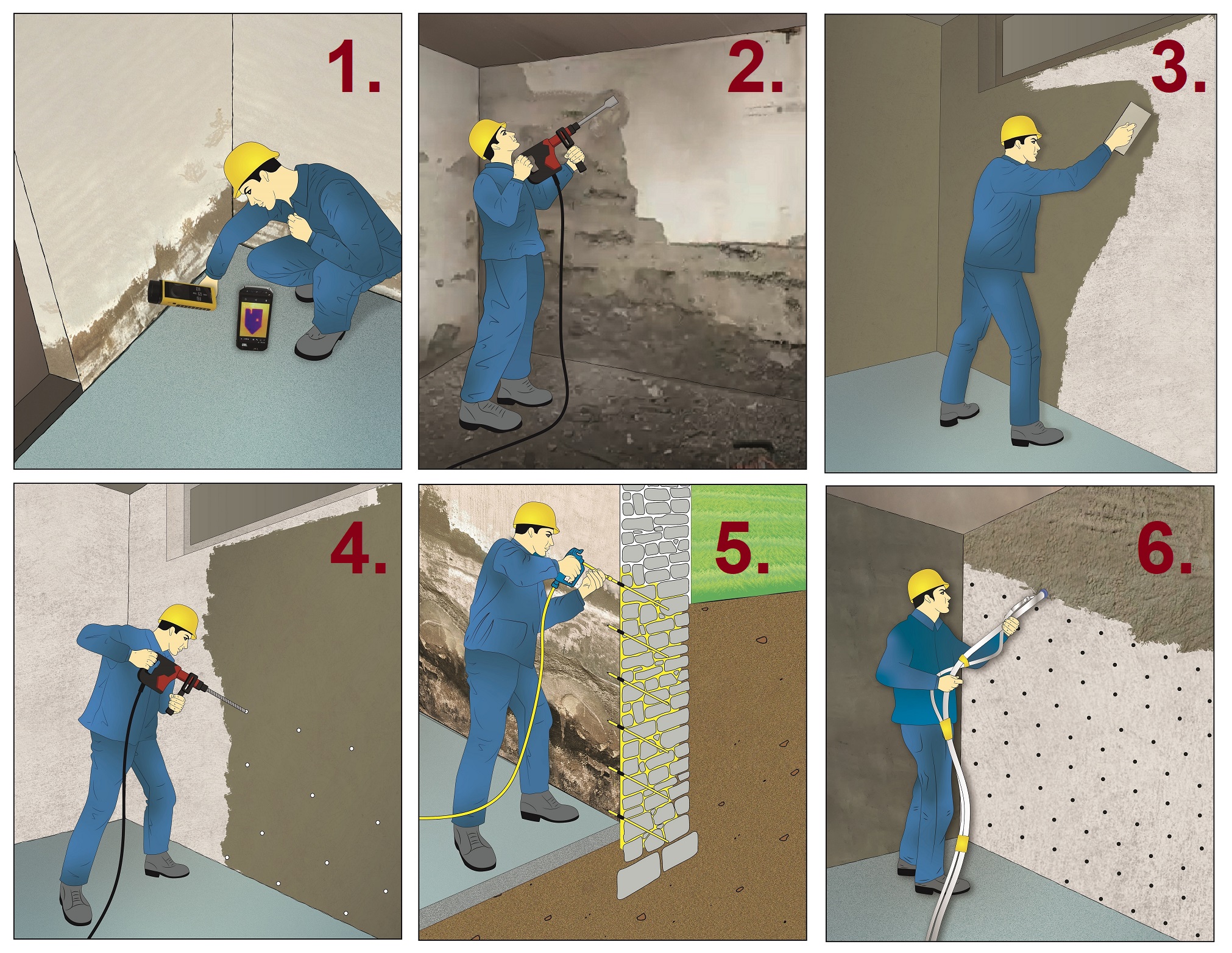 1.

2.

3.

4.

5.

6.